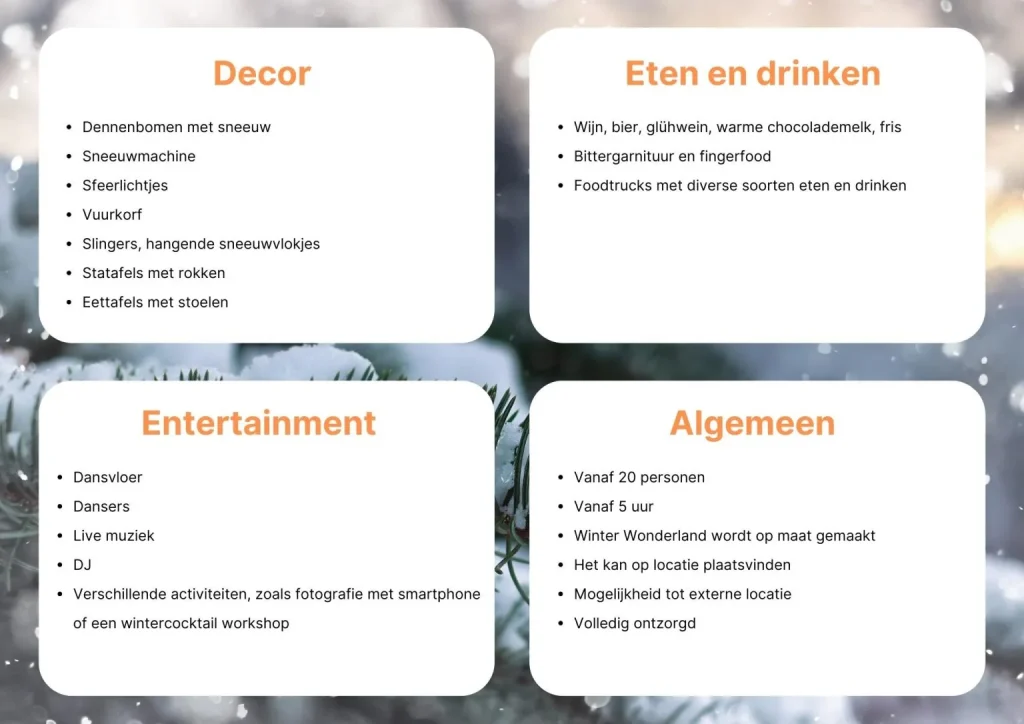 Decor

- Dennenbomen met sneeuw
- Sneeuwmachine
- Sfeerlichtjes
- Vuurkorf
- Slingers, hangende sneeuwvlokjes
- Statafels met rokken
- Eettafels met stoelen

Eten en drinken

- Wijn, bier, glühwein, warme chocolademelk, fris
- Bittergarnituur en fingerfood
- Foodtrucks met diverse soorten eten en drinken

Entertainment

- Dansvloer
- Dansers
- Live muziek
- DJ
- Verschillende activiteiten, zoals fotografie met smartphone of een wintercocktail workshop

Algemeen

- Vanaf 20 personen
- Vanaf 5 uur
- Winter Wonderland wordt op maat gemaakt
- Het kan op locatie plaatsvinden
- Mogelijkheid tot externe locatie
- Volledig ontzorgd